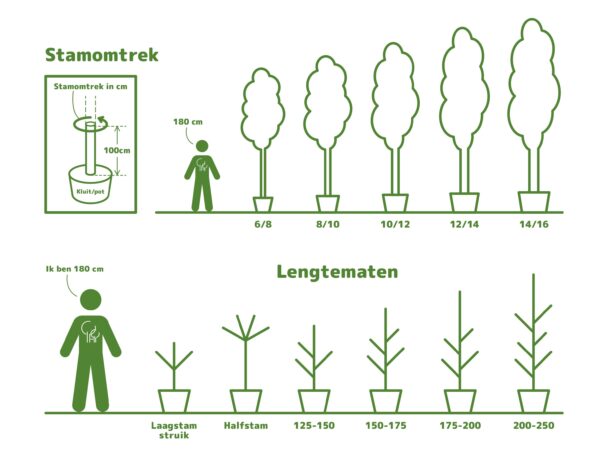 Stamomtrek

Stamomtrek in cm

100cm

Kluit/pot

180 cm

6/8

8/10

10/12

12/14

14/16

Ik ben 180 cm

Lengtematen

Laagstam struik

Halfstam

125-150

150-175

175-200

200-250